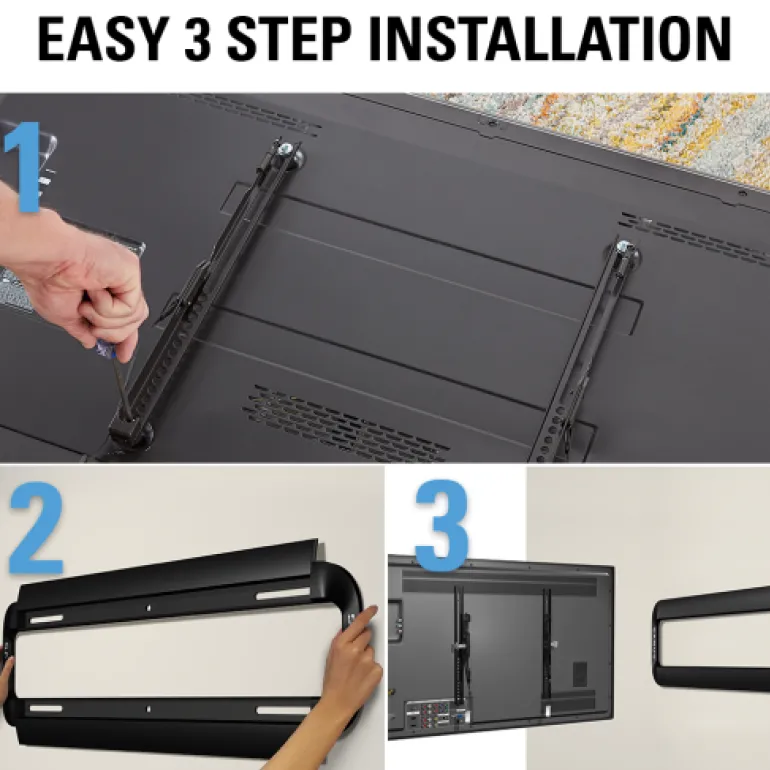 EASY 3 STEP INSTALLATION

1

2

3